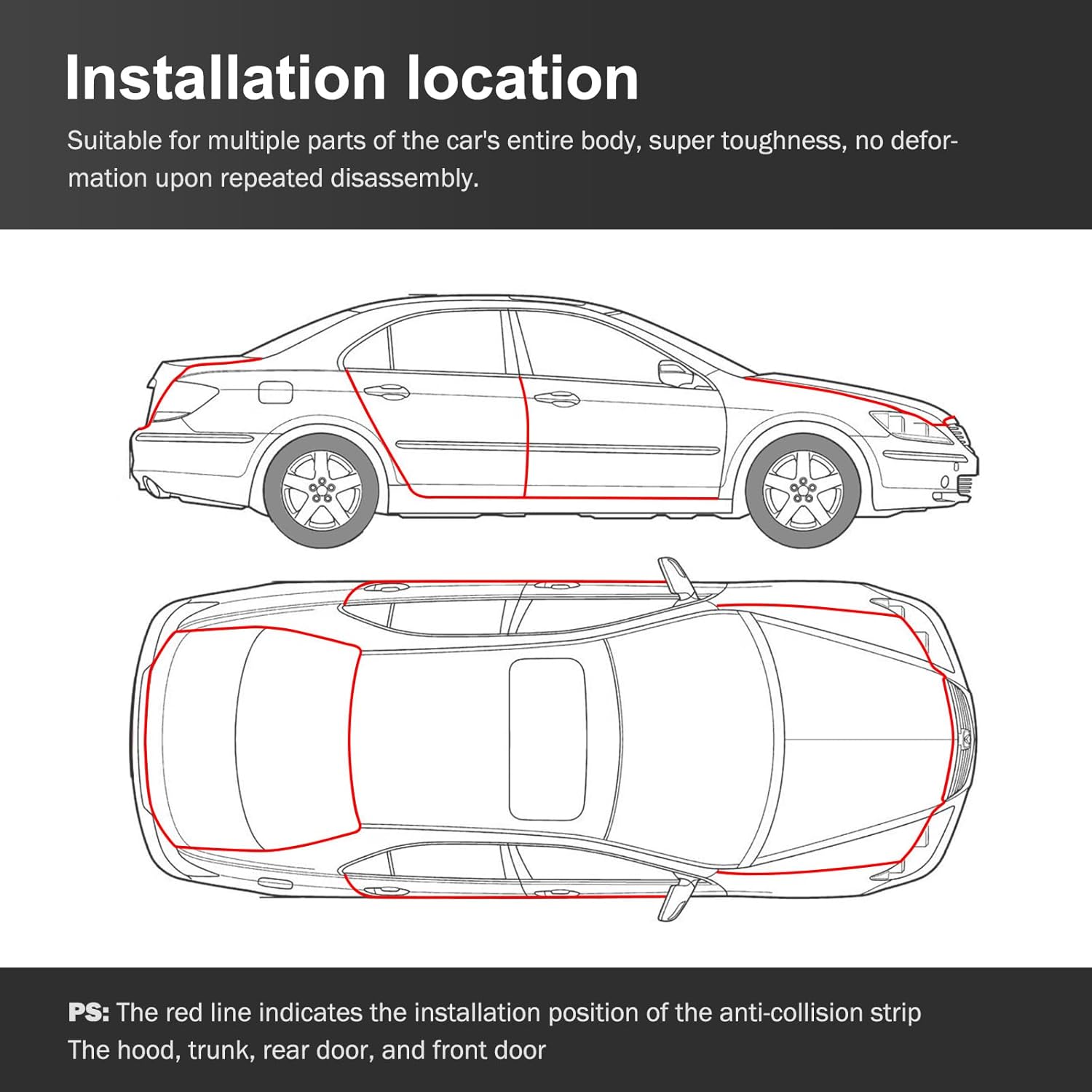 Installation location

Suitable for multiple parts of the car's entire body, super toughness, no deformation upon repeated disassembly.

PS: The red line indicates the installation position of the anti-collision strip
The hood, trunk, rear door, and front door