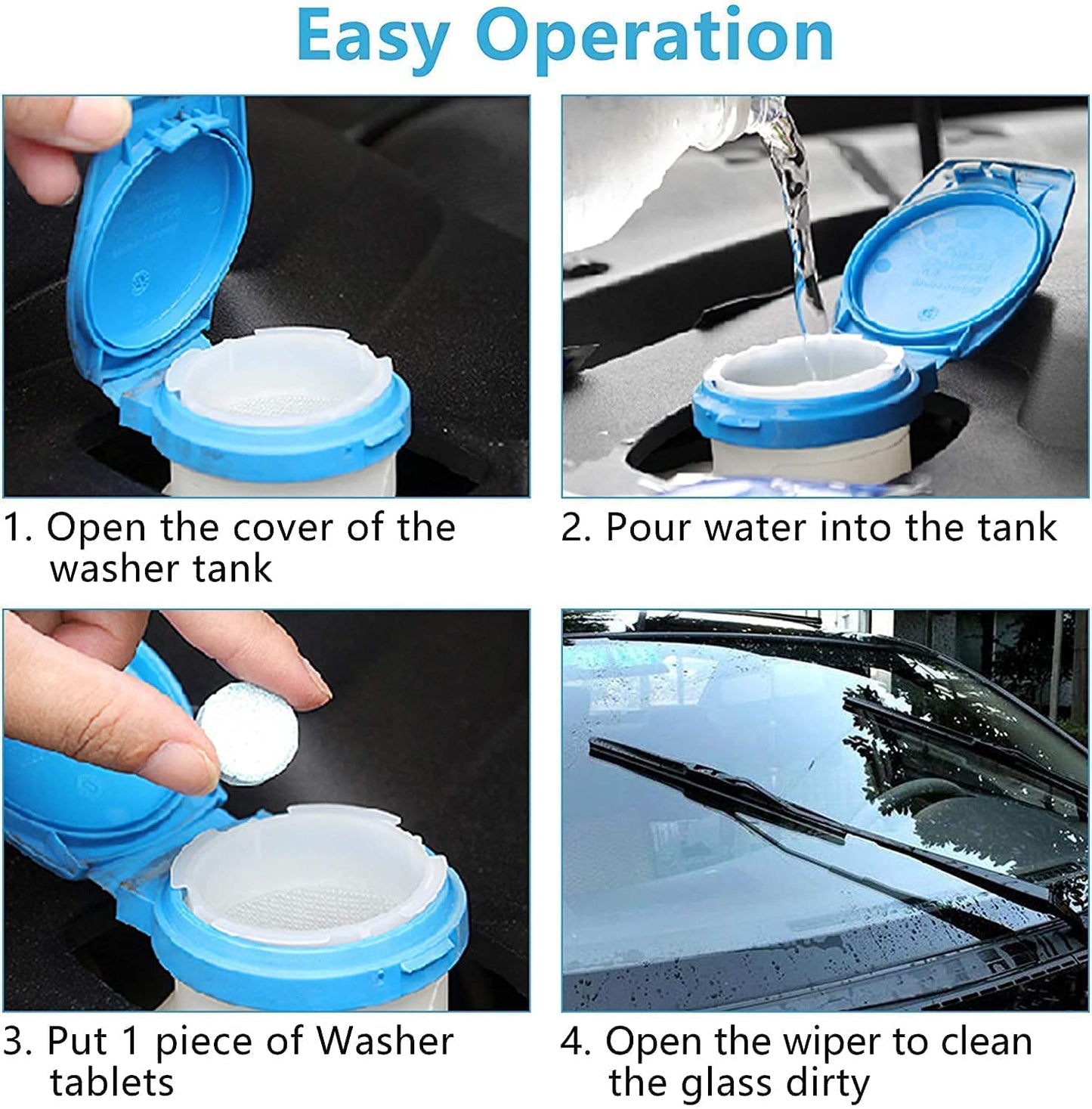 Easy Operation

1. Open the cover of the washer tank

2. Pour water into the tank

3. Put 1 piece of Washer tablets

4. Open the wiper to clean the glass dirty