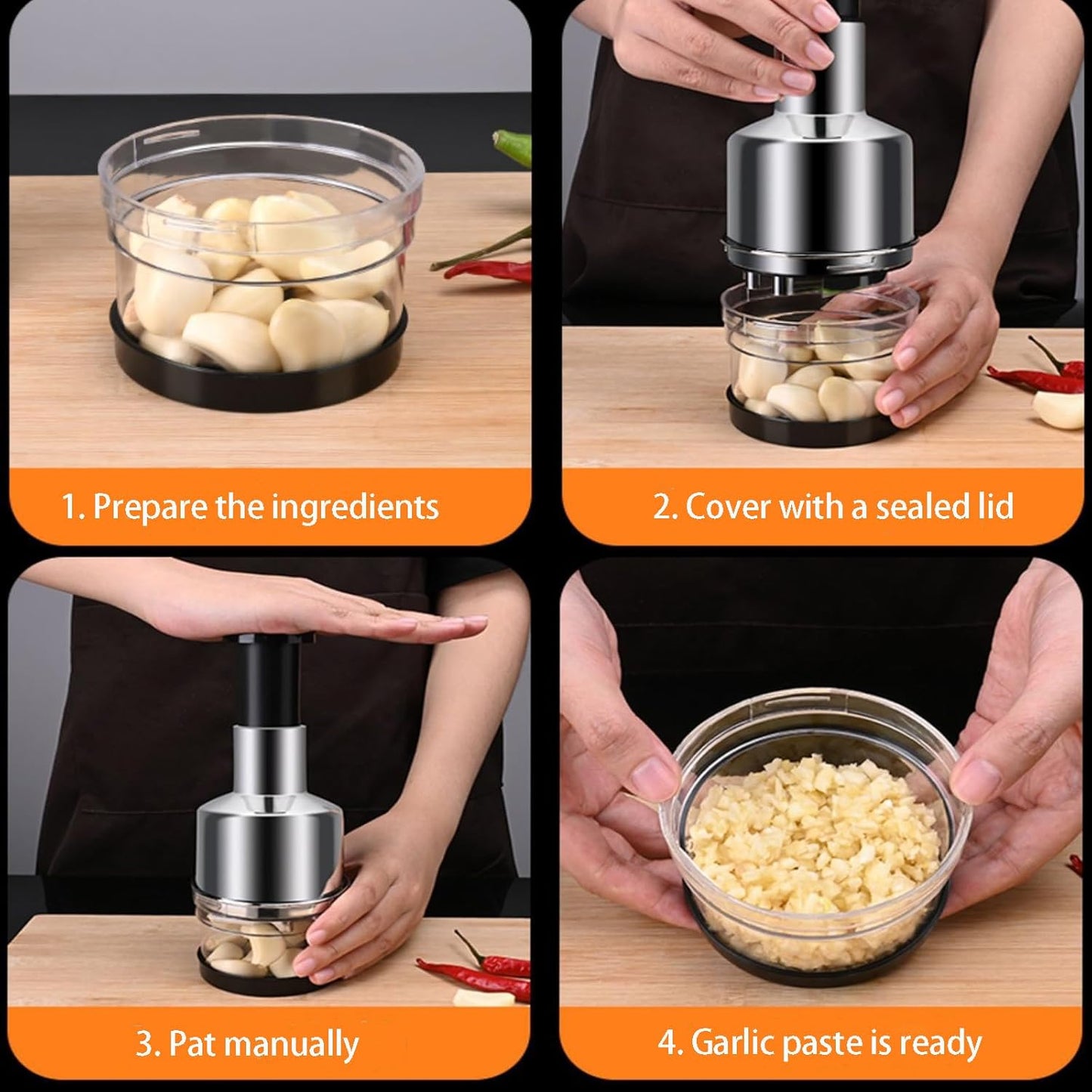 1. Prepare the ingredients

2. Cover with a sealed lid

3. Pat manually

4. Garlic paste is ready