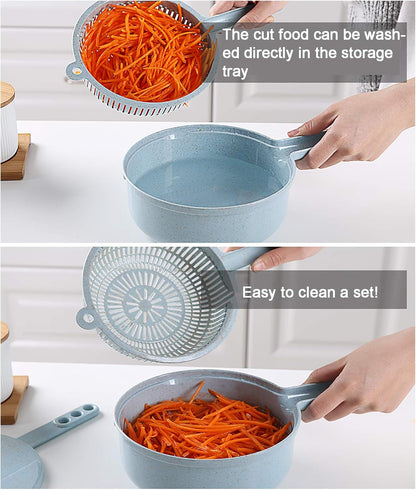 The cut food can be washed directly in the storage tray

Easy to clean a set!