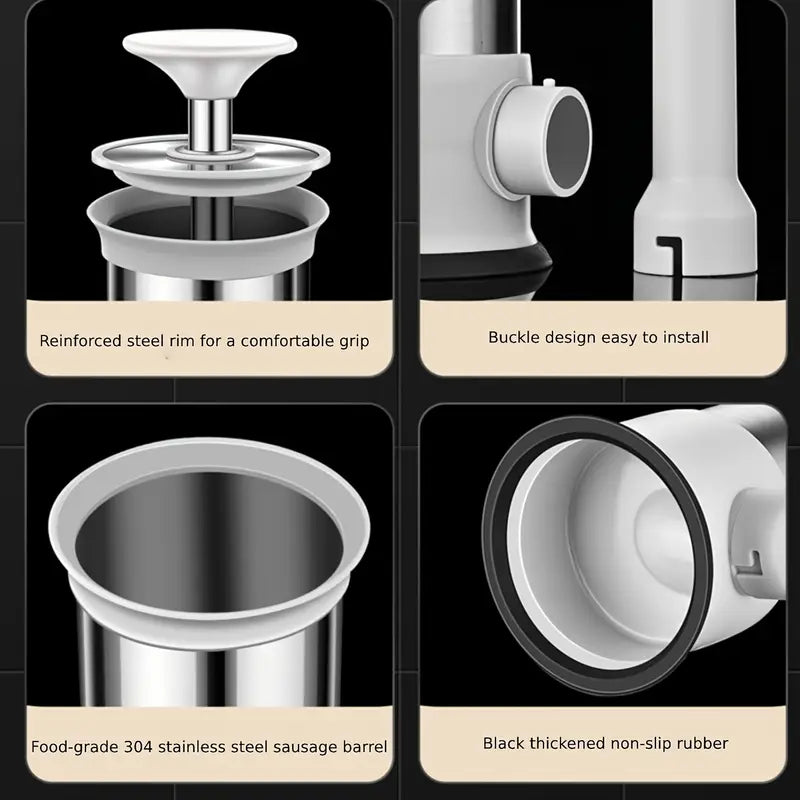 Reinforced steel rim for a comfortable grip

Buckle design easy to install

Food-grade 304 stainless steel sausage barrel

Black thickened non-slip rubber