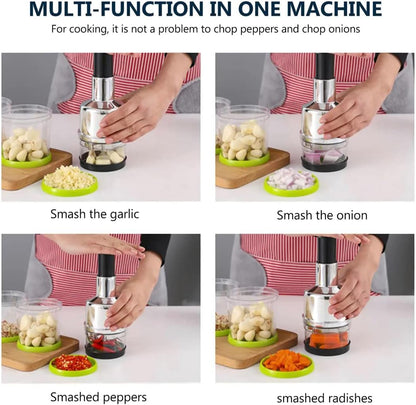 MULTI-FUNCTION IN ONE MACHINE

For cooking, it is not a problem to chop peppers and chop onions

Smash the garlic

Smash the onion

Smashed peppers

smashed radishes