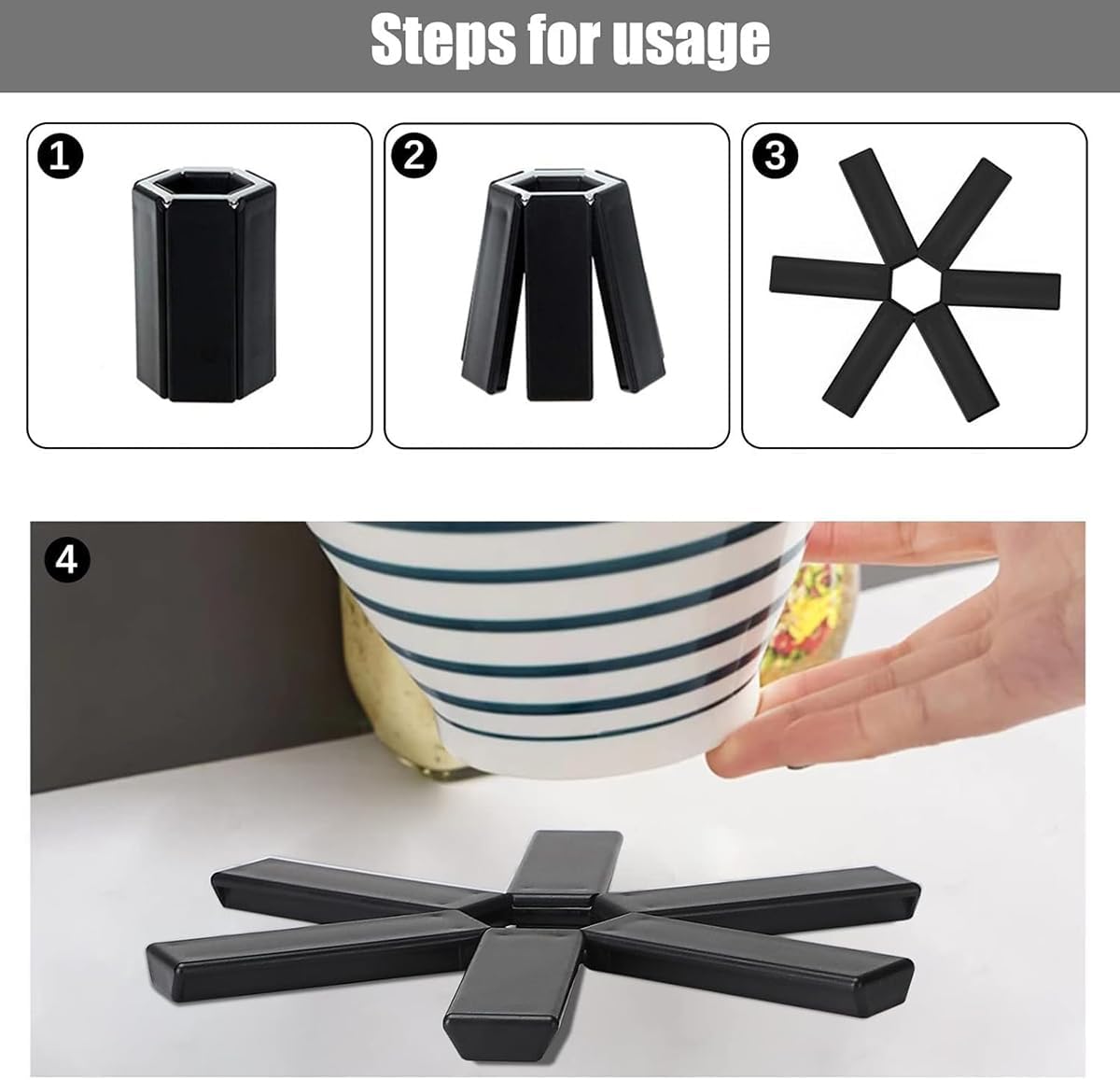 Steps for usage

1

2

3

4