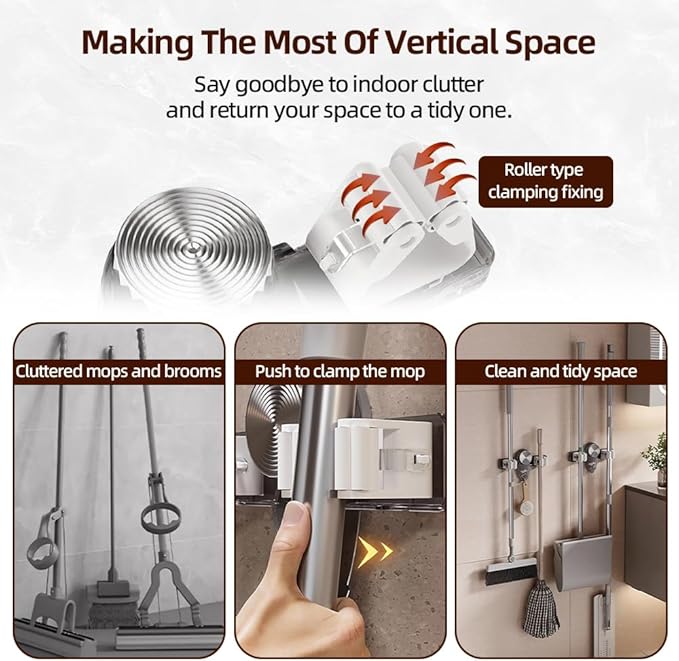 Making The Most Of Vertical Space

Say goodbye to indoor clutter and return your space to a tidy one.

Roller type clamping fixing

Cluttered mops and brooms

Push to clamp the mop

Clean and tidy space