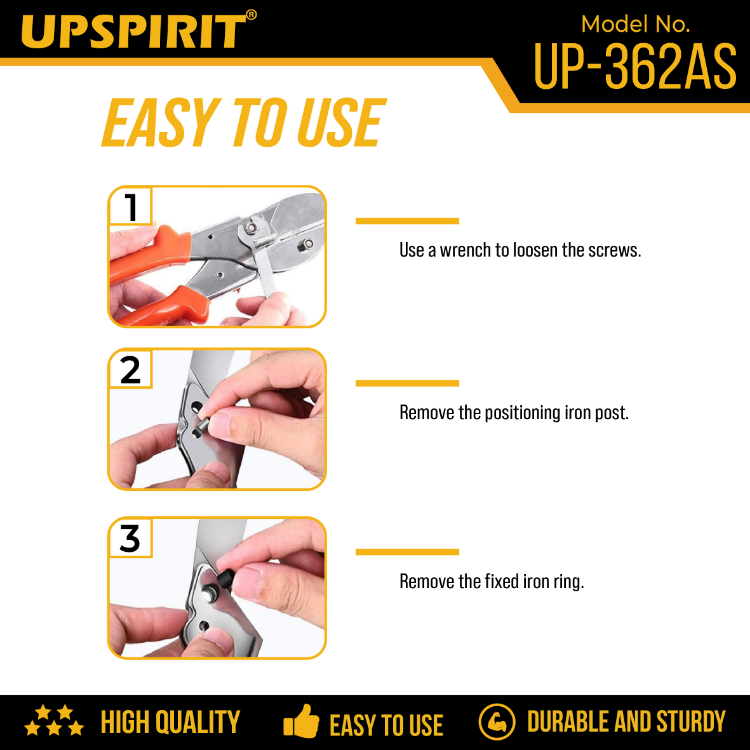 UPSPIRIT®

Model No.
UP-362AS

EASY TO USE

1

Use a wrench to loosen the screws.

2

Remove the positioning iron post.

3

Remove the fixed iron ring.

HIGH QUALITY EASY TO USE DURABLE AND STURDY