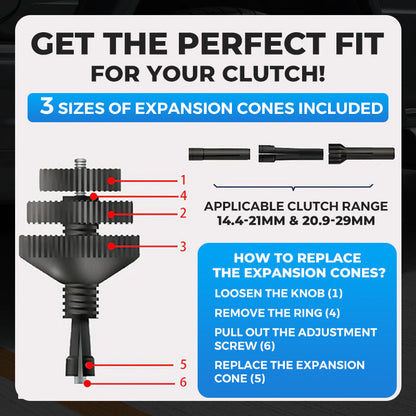 GET THE PERFECT FIT
FOR YOUR CLUTCH!

3 SIZES OF EXPANSION CONES INCLUDED

1
4
2
3
5
6

APPLICABLE CLUTCH RANGE
14.4-21MM & 20.9-29MM

HOW TO REPLACE THE EXPANSION CONES?

LOOSEN THE KNOB (1)

REMOVE THE RING (4)

PULL OUT THE ADJUSTMENT SCREW (6)

REPLACE THE EXPANSION CONE (5)