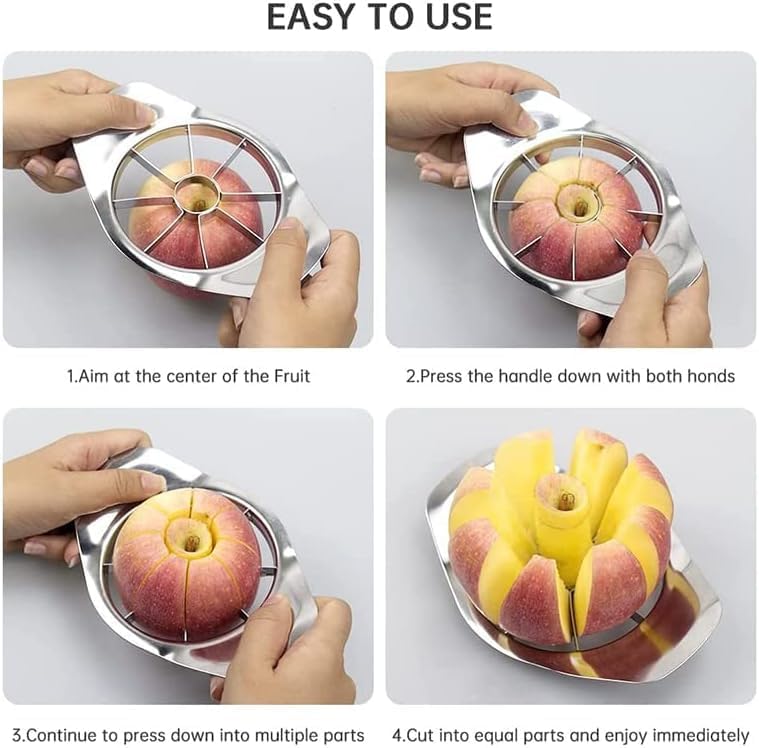 EASY TO USE

1.Aim at the center of the Fruit

2.Press the handle down with both honds

3.Continue to press down into multiple parts

4.Cut into equal parts and enjoy immediately