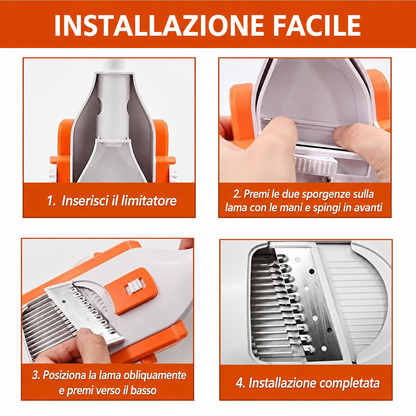 INSTALLAZIONE FACILE

1. Inserisci il limitatore

2. Premi le due sporgenze sulla lama con le mani e spingi in avanti

3. Posiziona la lama obliquamente e premi verso il basso

4. Installazione completata