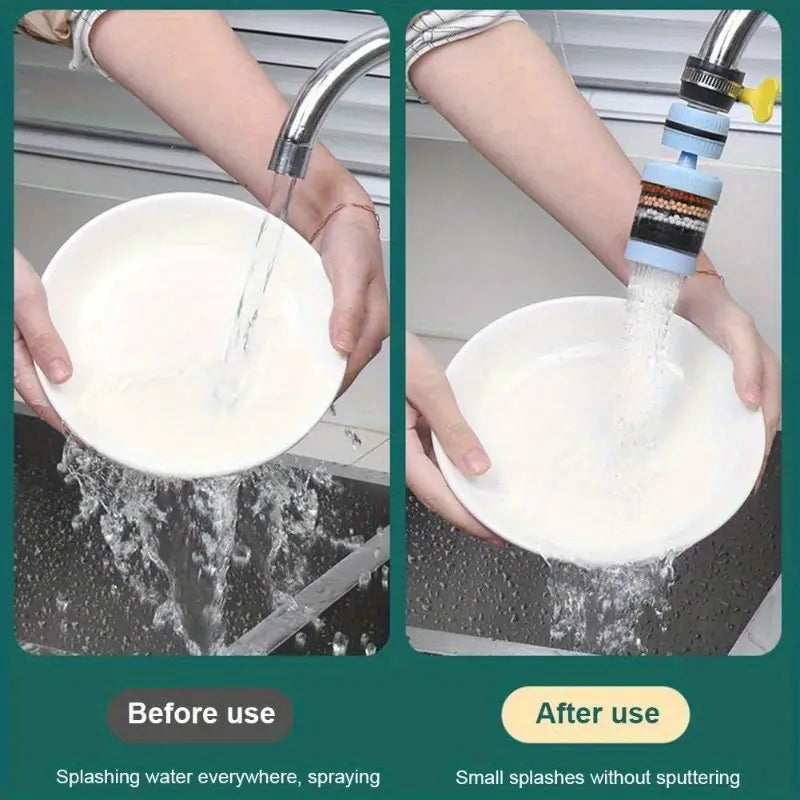 Before use

Splashing water everywhere, spraying

After use

Small splashes without sputtering