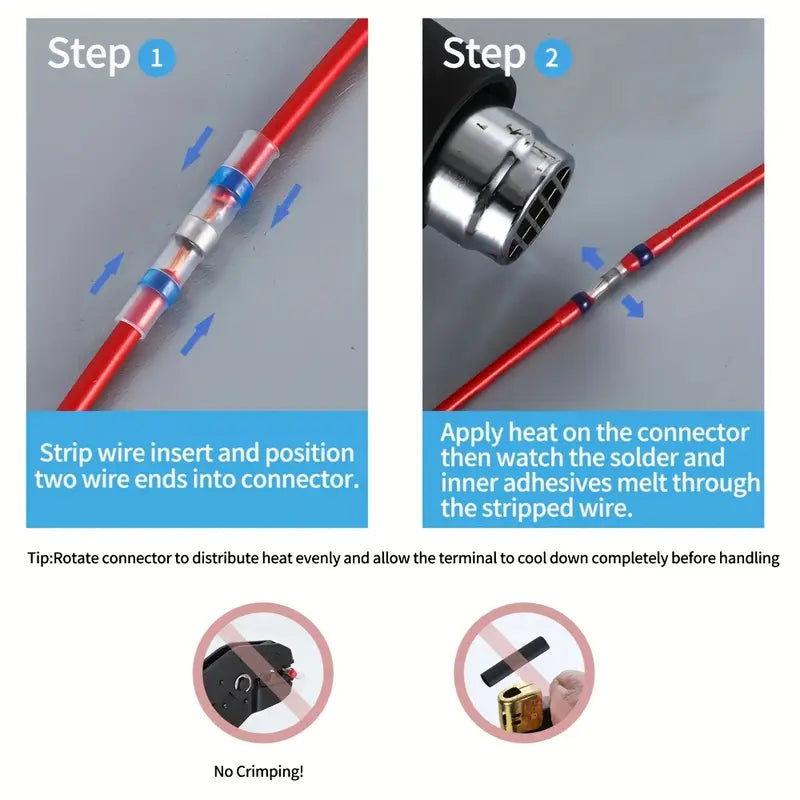 Step 1

Strip wire insert and position two wire ends into connector.

Step 2

Apply heat on the connector then watch the solder and inner adhesives melt through the stripped wire.

Tip:Rotate connector to distribute heat evenly and allow the terminal to cool down completely before handling

No Crimping!