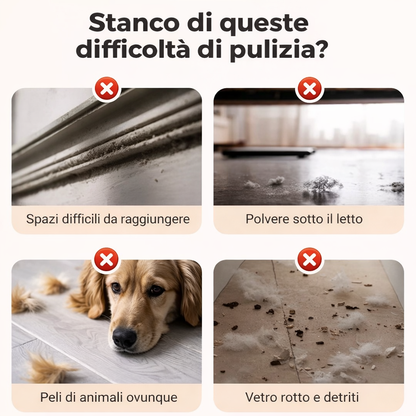 Stanco di queste difficoltà di pulizia?

Spazi difficili da raggiungere

Polvere sotto il letto

Peli di animali ovunque

Vetro rotto e detriti