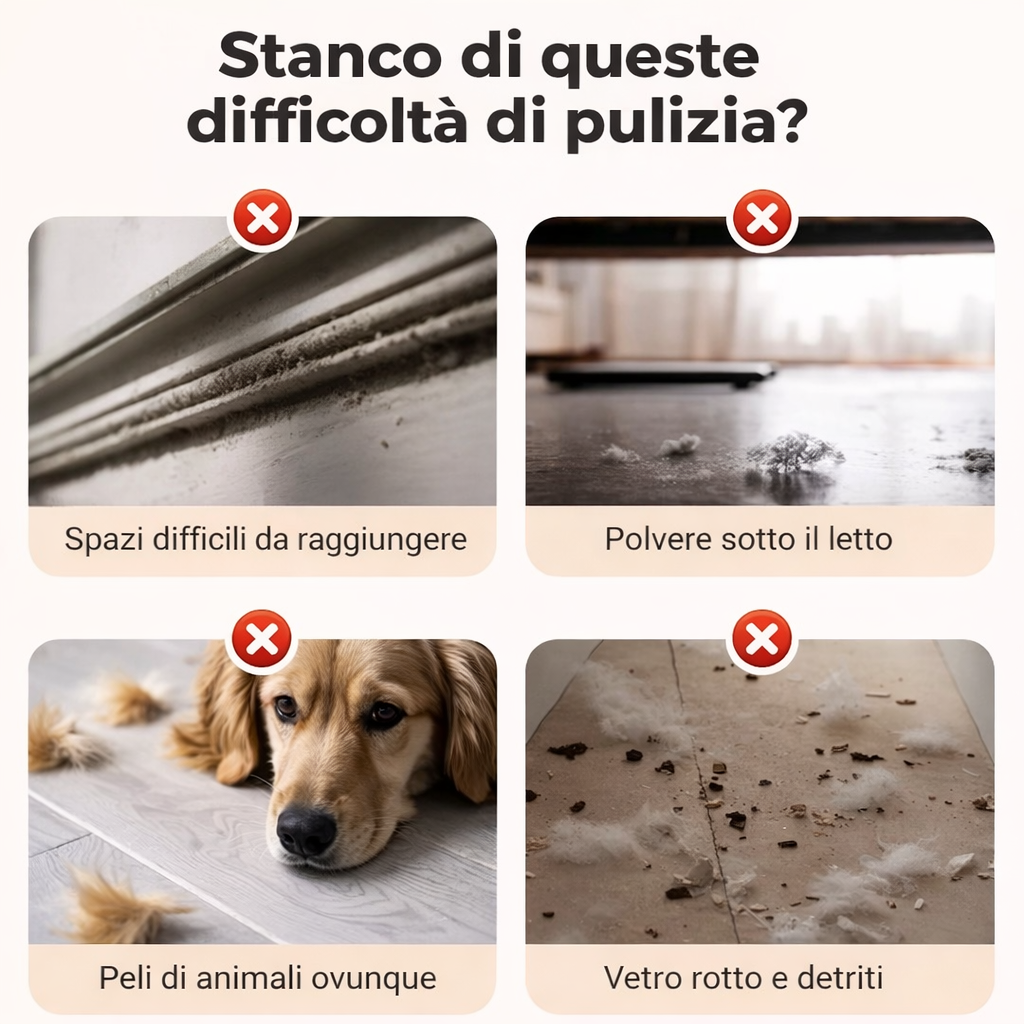 Stanco di queste difficoltà di pulizia?

Spazi difficili da raggiungere

Polvere sotto il letto

Peli di animali ovunque

Vetro rotto e detriti