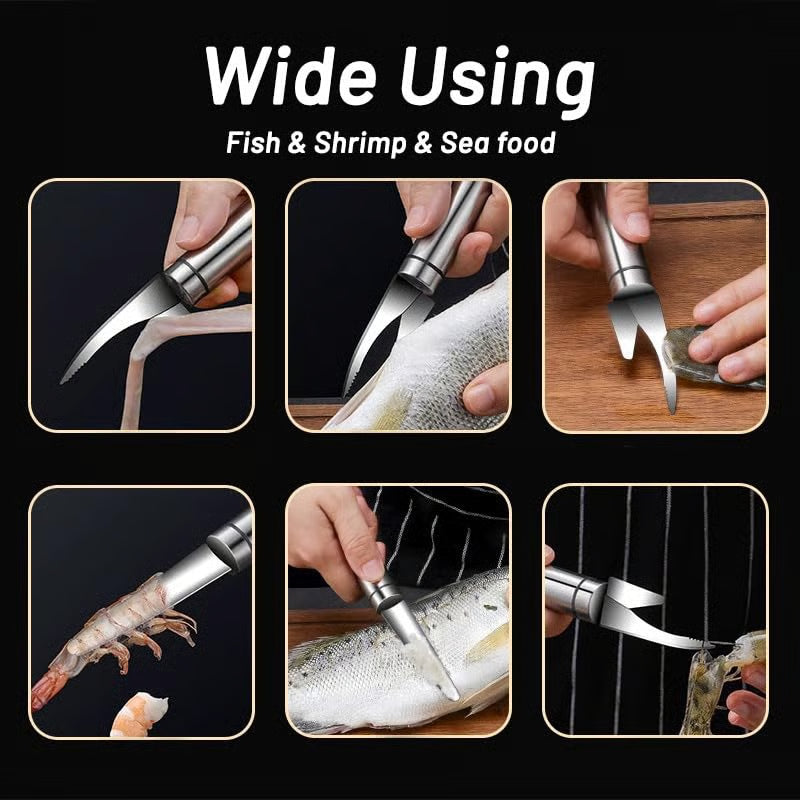 Wide Using
Fish & Shrimp & Sea food