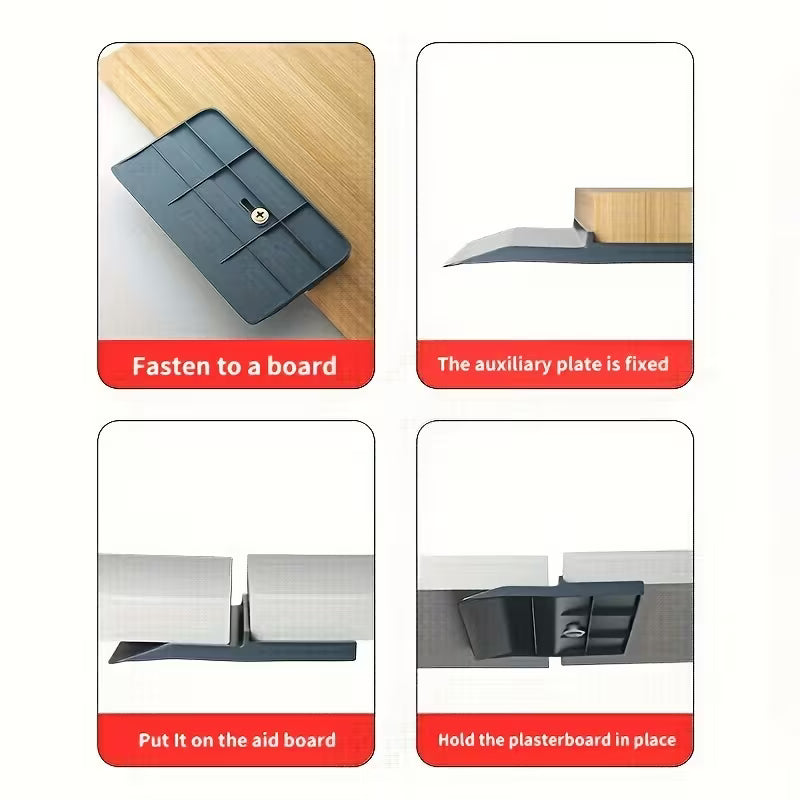 Fasten to a board

The auxiliary plate is fixed

Put It on the aid board

Hold the plasterboard in place