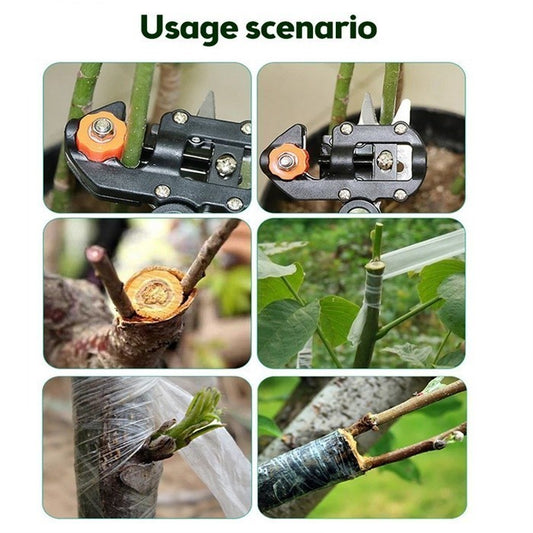 Usage scenario