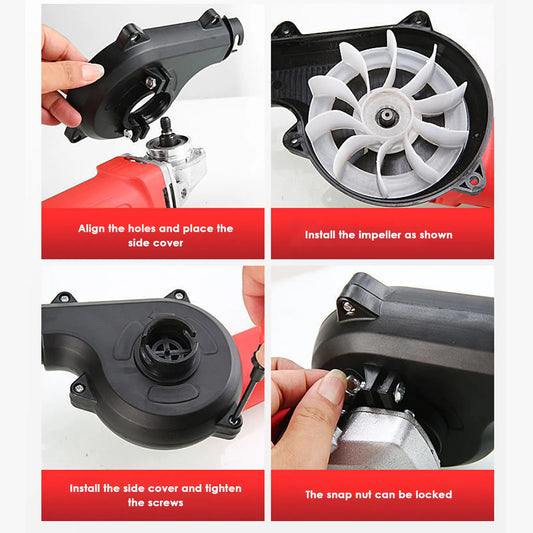 Align the holes and place the side cover

Install the impeller as shown

Install the side cover and tighten the screws

The snap nut can be locked