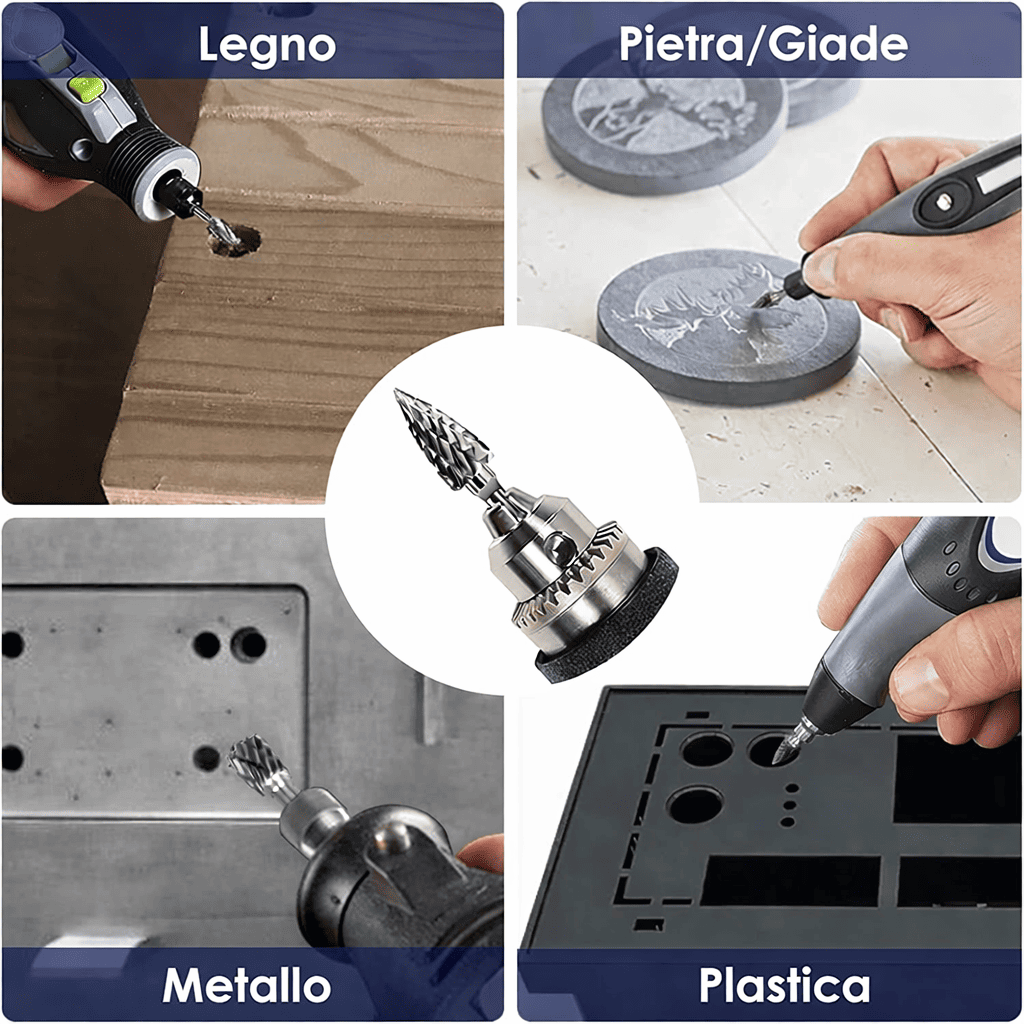 Legno

Pietra/Giade

Metallo

Plastica