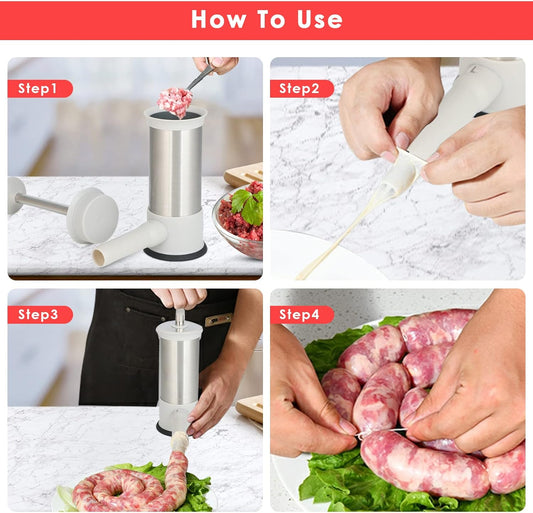 How To Use

Step1

Step2

Step3

Step4