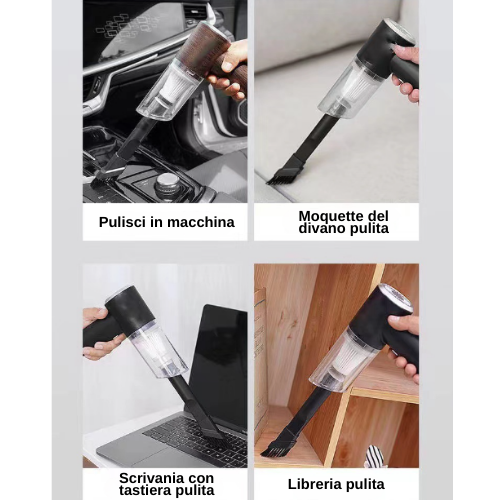 Pulisci in macchina

Moquette del divano pulita

Scrivania con tastiera pulita

Libreria pulita