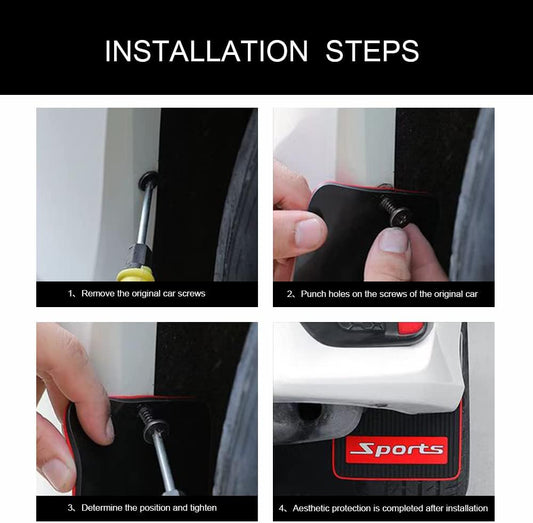 INSTALLATION STEPS

1、Remove the original car screws

2、Punch holes on the screws of the original car

3、Determine the position and tighten

Sports

4、Aesthetic protection is completed after installation