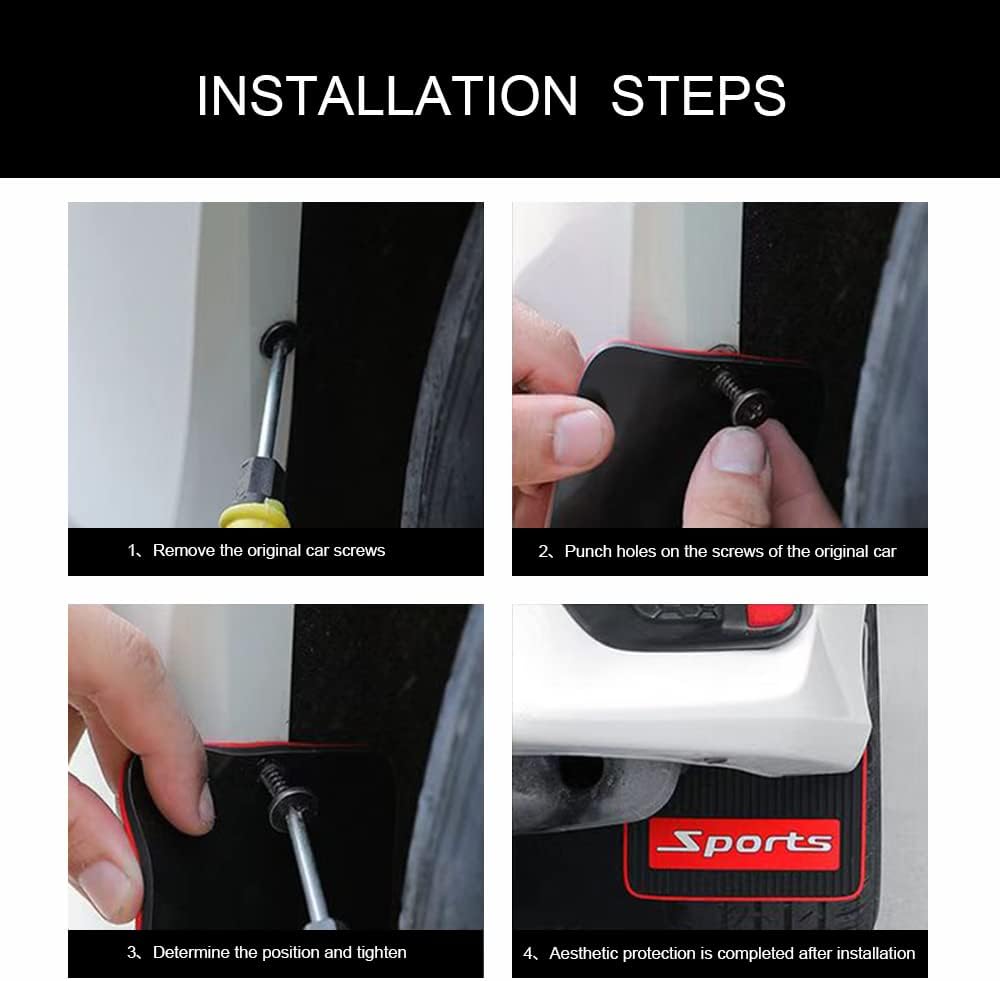 INSTALLATION STEPS

1、Remove the original car screws

2、Punch holes on the screws of the original car

3、Determine the position and tighten

Sports

4、Aesthetic protection is completed after installation